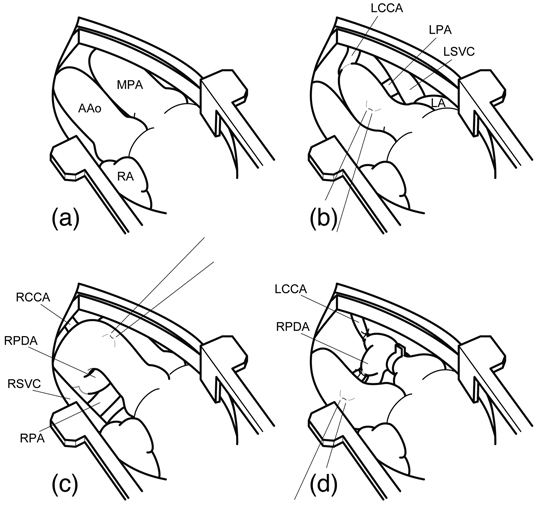 MPA
AAo
RA
(a)

LCCA
LPA
LSVC
LA
(b)

RCCA
RPDA
RSVC
RPA
(c)

LCCA
RPDA
(d)